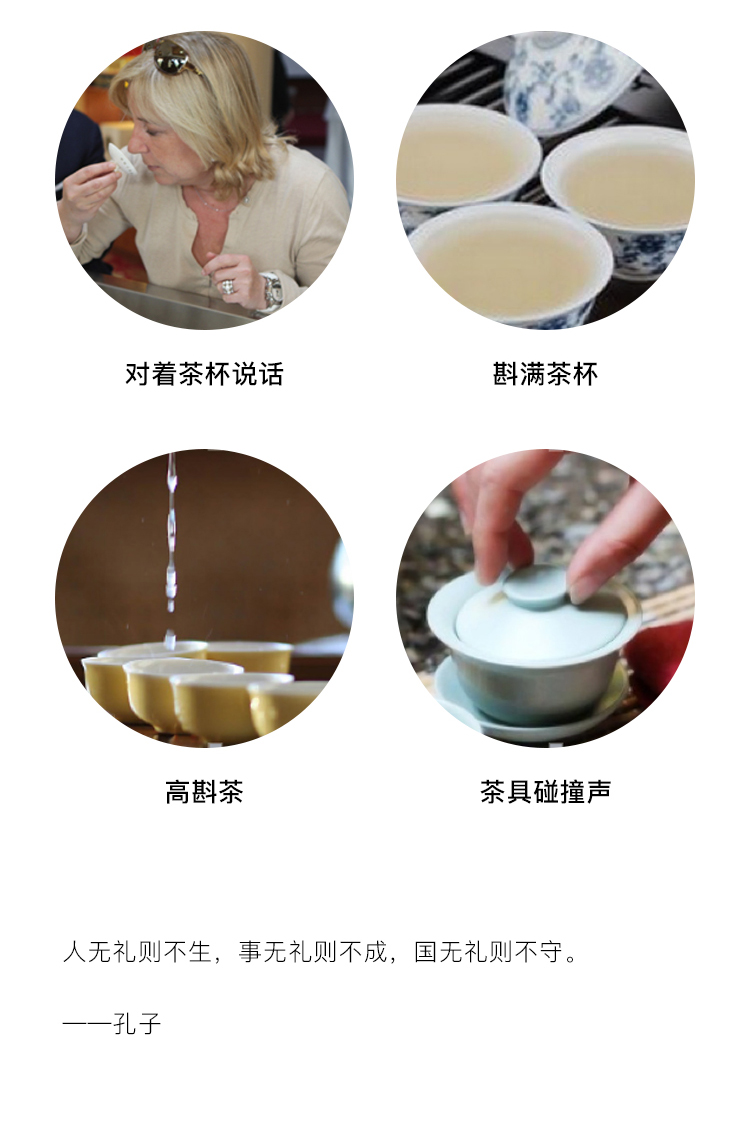 对着茶杯说话

斟满茶杯

高斟茶

茶具碰撞声

人无礼则不生，事无礼则不成，国无礼则不守。

——孔子